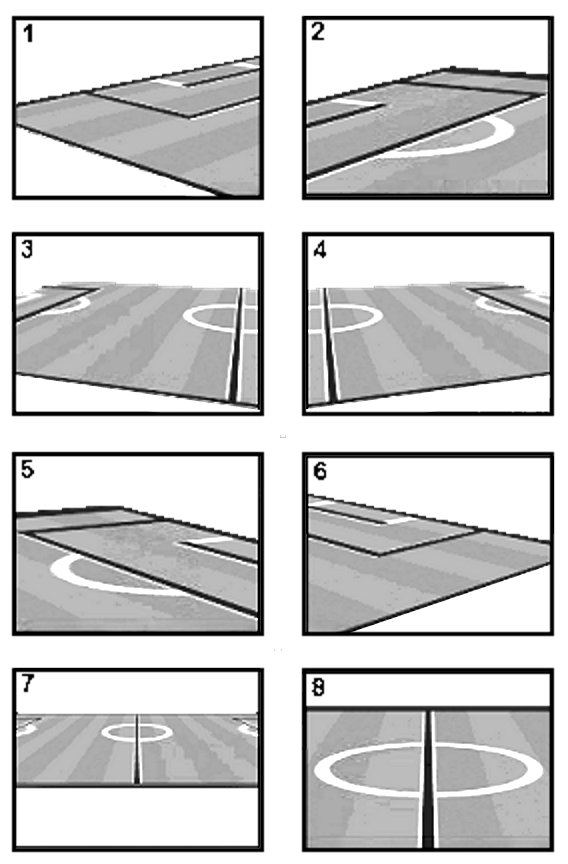 1

2

3

4

5

6

7

8